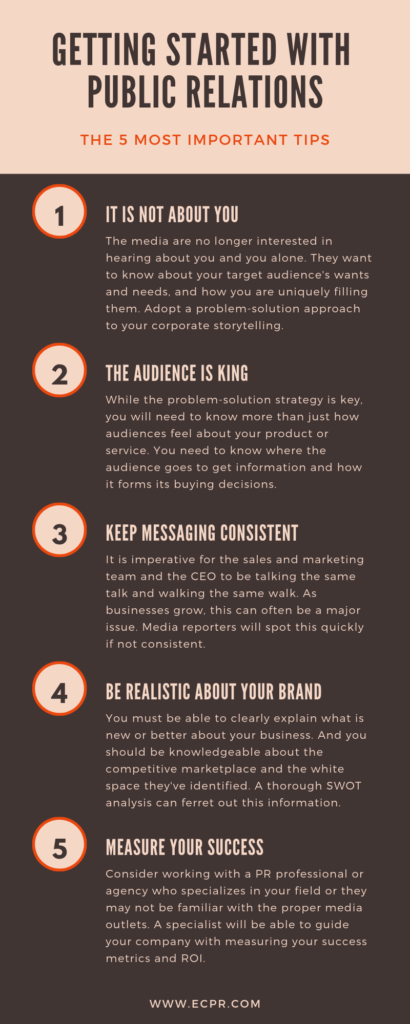 GETTING STARTED WITH PUBLIC RELATIONS

THE 5 MOST IMPORTANT TIPS

1

IT IS NOT ABOUT YOU

The media are no longer interested in hearing about you and you alone. They want to know about your target audience's wants and needs, and how you are uniquely filling them. Adopt a problem-solution approach to your corporate storytelling.

2

THE AUDIENCE IS KING

While the problem-solution strategy is key, you will need to know more than just how audiences feel about your product or service. You need to know where the audience goes to get information and how it forms its buying decisions.

3

KEEP MESSAGING CONSISTENT

It is imperative for the sales and marketing team and the CEO to be talking the same talk and walking the same walk. As businesses grow, this can often be a major issue. Media reporters will spot this quickly if not consistent.

4

BE REALISTIC ABOUT YOUR BRAND

You must be able to clearly explain what is new or better about your business. And you should be knowledgeable about the competitive marketplace and the white space they've identified. A thorough SWOT analysis can ferret out this information.

5

MEASURE YOUR SUCCESS

Consider working with a PR professional or agency who specializes in your field or they may not be familiar with the proper media outlets. A specialist will be able to guide your company with measuring your success metrics and ROI.

WWW.ECPR.COM